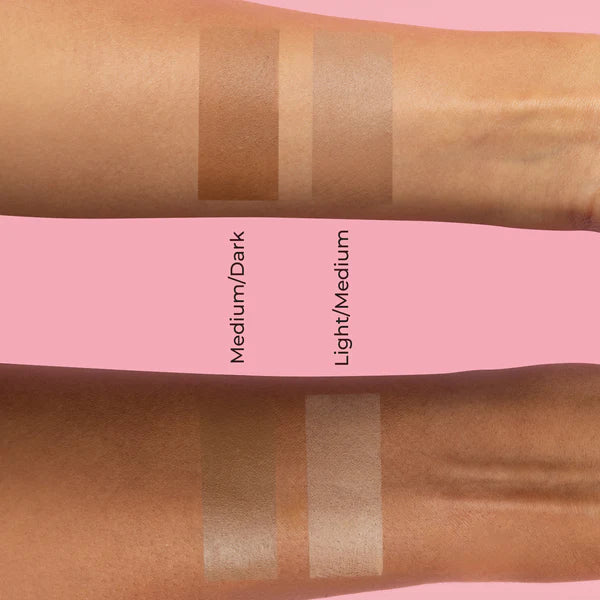 Medium/Dark

Light/Medium